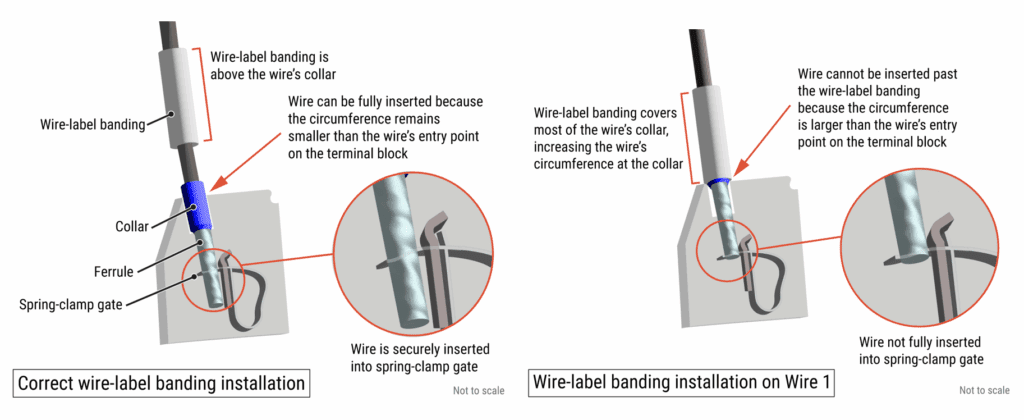 Wire-label banding is above the wire's collar

Wire-label banding

Wire can be fully inserted because the circumference remains smaller than the wire's entry point on the terminal block

Collar

Ferrule

Spring-clamp gate

Wire is securely inserted into spring-clamp gate

Correct wire-label banding installation

Not to scale

Wire-label banding covers most of the wire's collar, increasing the wire's circumference at the collar

Wire cannot be inserted past the wire-label banding because the circumference is larger than the wire's entry point on the terminal block

Wire not fully inserted into spring-clamp gate

Wire-label banding installation on Wire 1

Not to scale